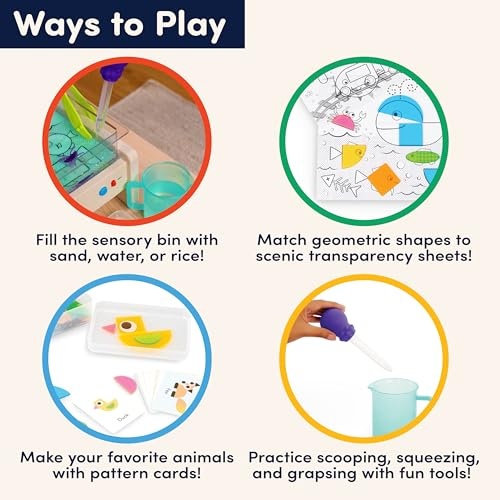 Ways to Play

Fill the sensory bin with sand, water, or rice!

Match geometric shapes to scenic transparency sheets!

Duck

Make your favorite animals with pattern cards!

Practice scooping, squeezing, and grapsing with fun tools!